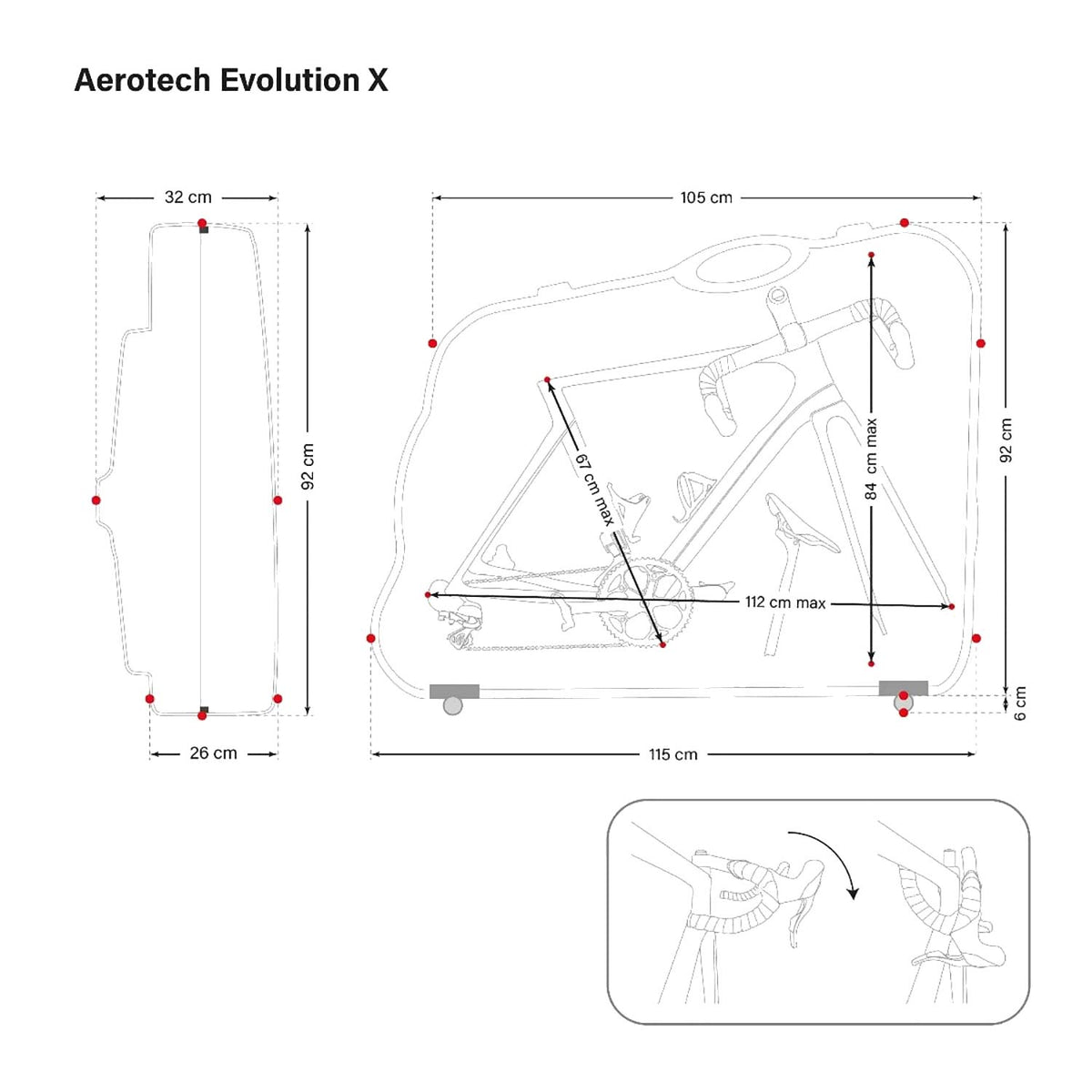 Aerotech Evolution X

32 cm

92 cm

26 cm

105 cm

67 cm max

84 cm max

112 cm max

92 cm

6 cm

115 cm